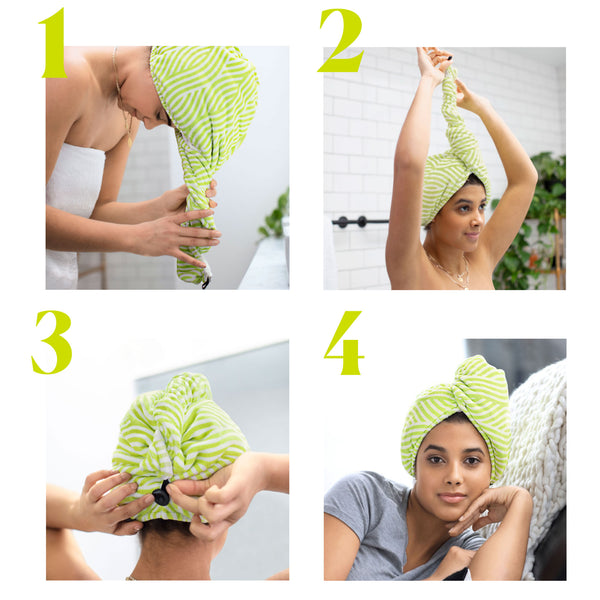 1

2

3

4