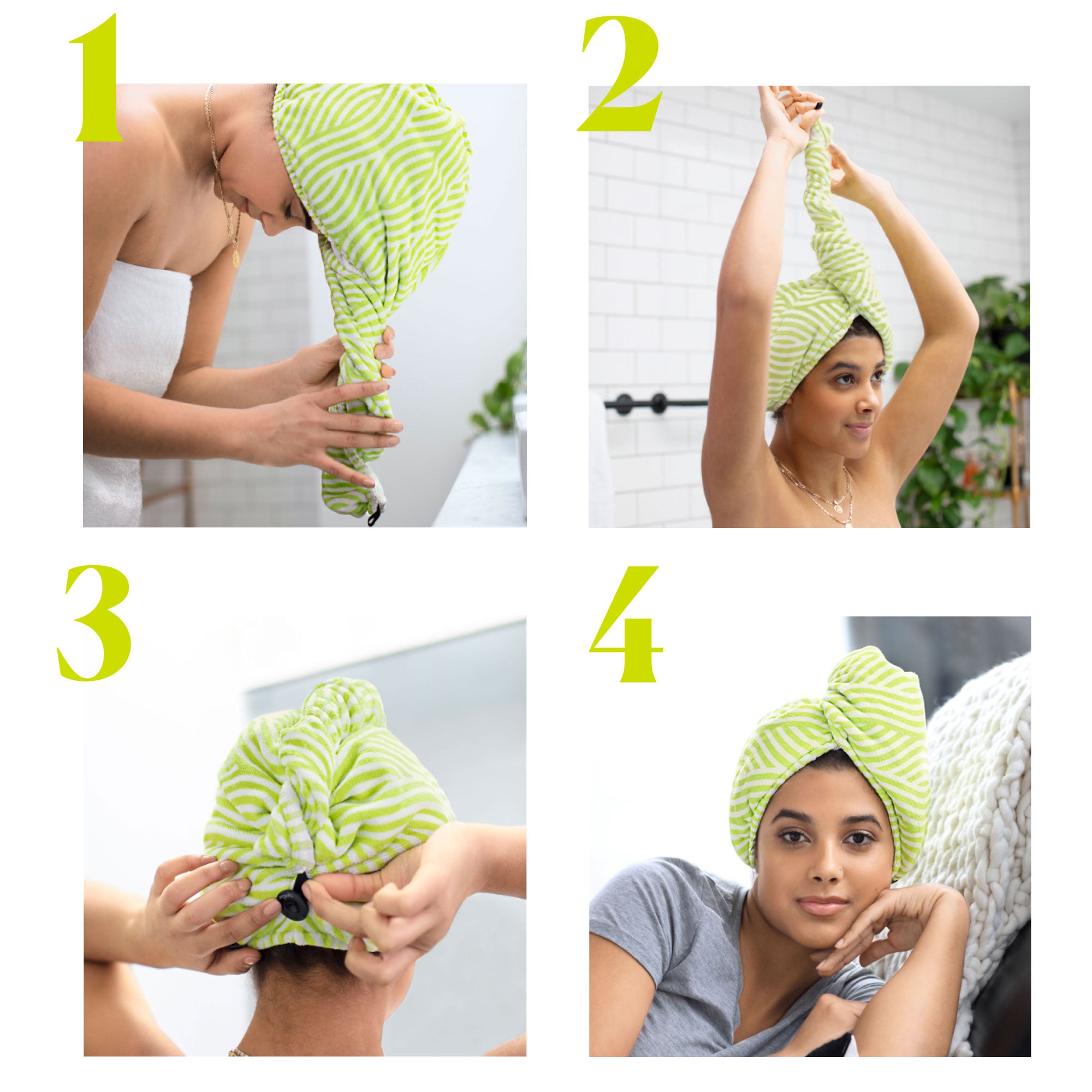 1

2

3

4